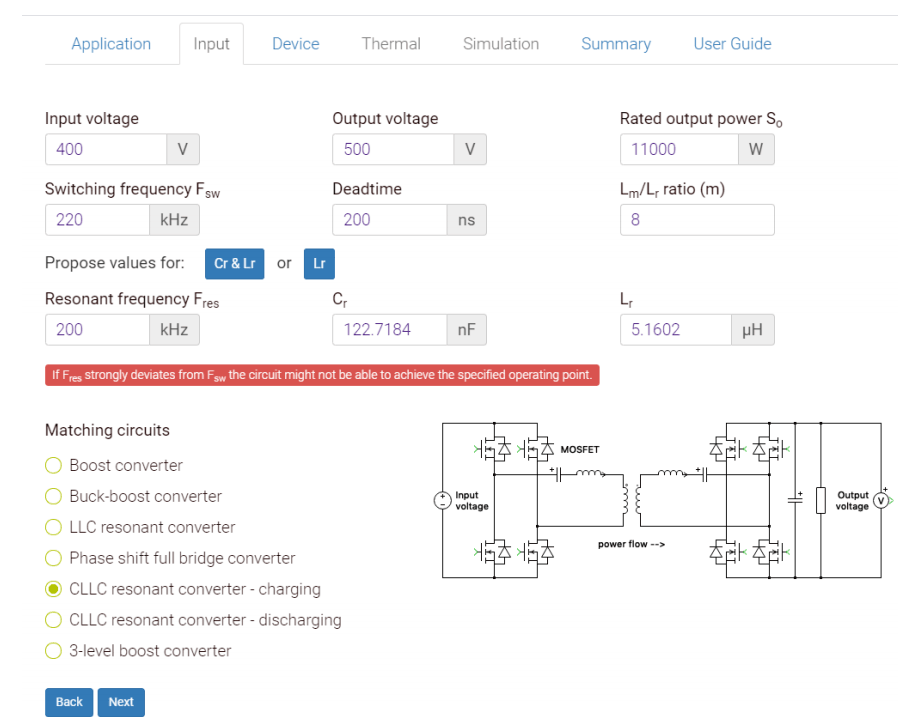 Application Input Device Thermal Simulation Summary User Guide

Input voltage
400 V

Output voltage
500 V

Rated output power $S_o$
11000 W

Switching frequency $F_{sw}$
220 kHz

Deadtime
200 ns

$L_m/L_r$ ratio (m)
8

Propose values for: Cr & Lr or Lr

Resonant frequency $F_{res}$
200 kHz

$C_r$
122.7184 nF

$L_r$
5.1602 μH

If $F_{res}$ strongly deviates from $F_{sw}$ the circuit might not be able to achieve the specified operating point.

Matching circuits

Boost converter

Buck-boost converter

LLC resonant converter

Phase shift full bridge converter

CLLC resonant converter - charging

CLLC resonant converter - discharging

3-level boost converter

MOSFET

Input voltage

power flow -->

Output voltage

V

Back Next