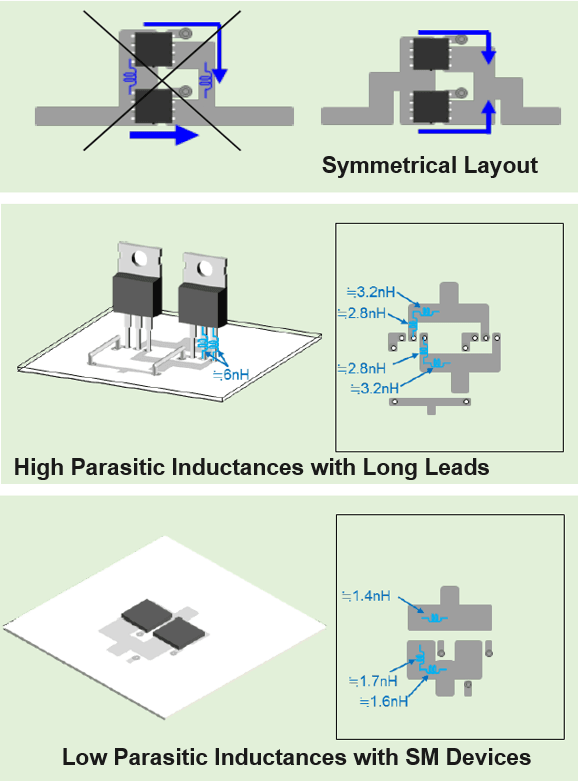 Symmetrical Layout

≒6nH

≒3.2nH
≒2.8nH
≒2.8nH
≒3.2nH

High Parasitic Inductances with Long Leads

≒1.4nH
≒1.7nH
≒1.6nH

Low Parasitic Inductances with SM Devices